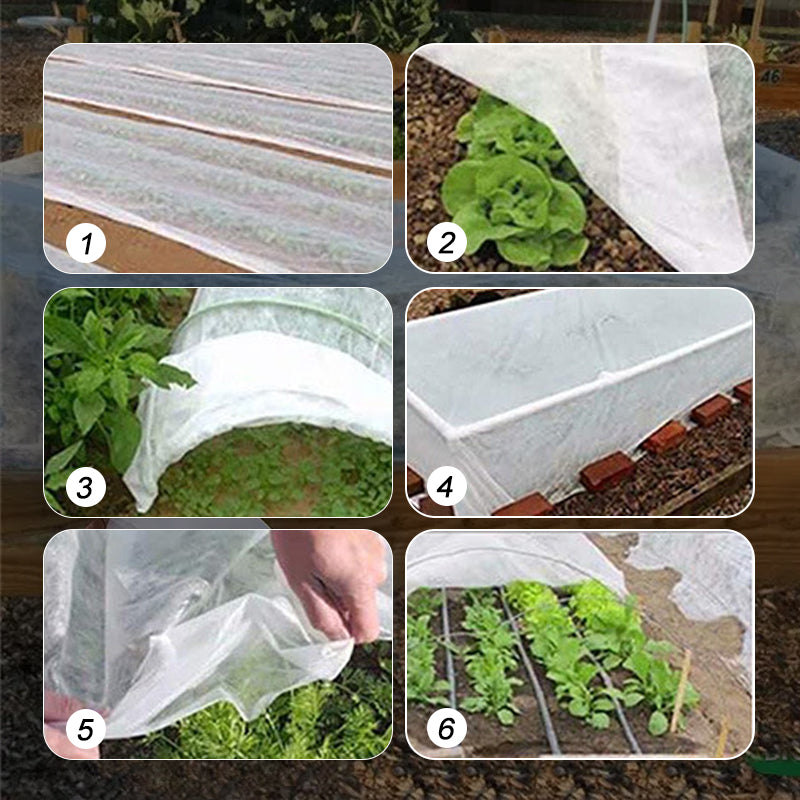 1
2
3
4
5
6
46